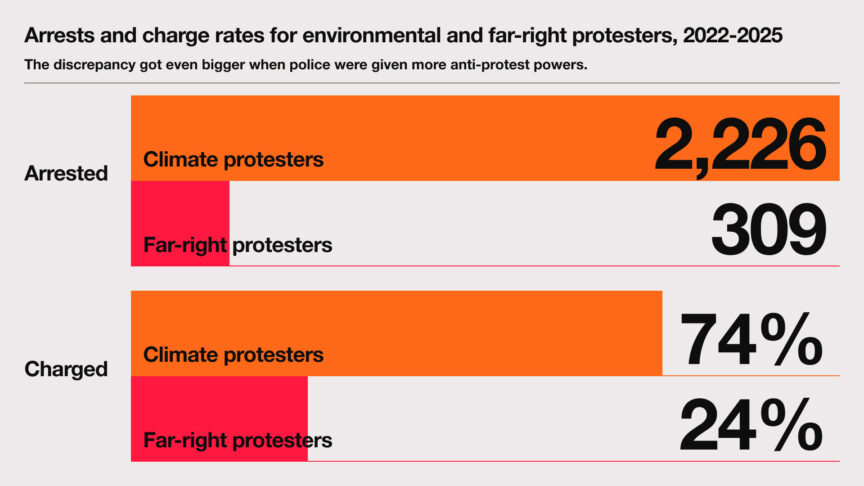 Arrests and charge rates for environmental and far-right protesters, 2022-2025

The discrepancy got even bigger when police were given more anti-protest powers.

Arrested

Climate protesters 2,226

Far-right protesters 309

Charged

Climate protesters 74%

Far-right protesters 24%